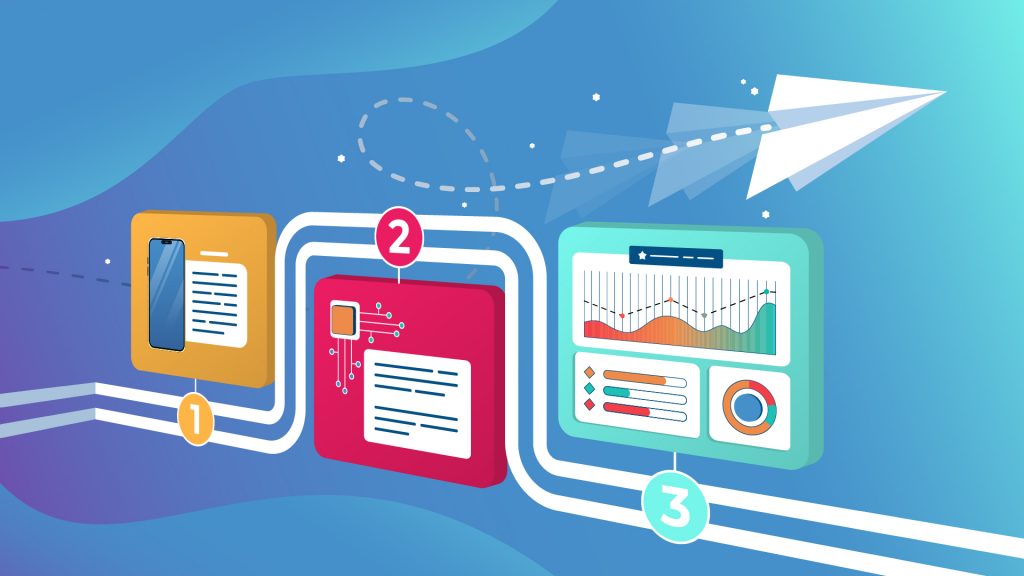 1

2

3